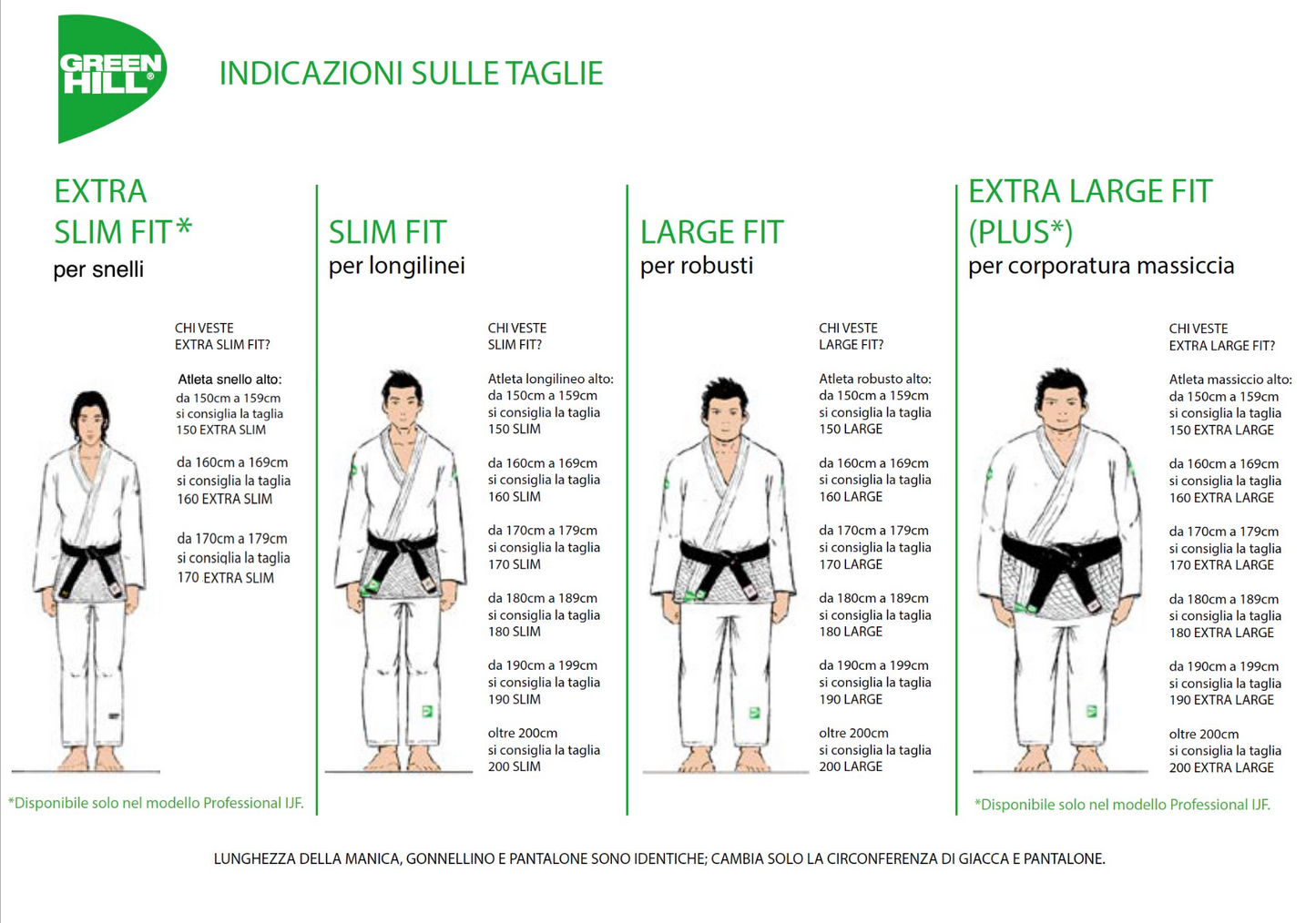 GREEN HILL®

INDICAZIONI SULLE TAGLIE

EXTRA SLIM FIT*
per snelli

CHI VESTE
EXTRA SLIM FIT?

Atleta snello alto:
da 150cm a 159cm
si consiglia la taglia
150 EXTRA SLIM

da 160cm a 169cm
si consiglia la taglia
160 EXTRA SLIM

da 170cm a 179cm
si consiglia la taglia
170 EXTRA SLIM

*Disponibile solo nel modello Professional IJF.

SLIM FIT
per longilinei

CHI VESTE
SLIM FIT?

Atleta longilineo alto:
da 150cm a 159cm
si consiglia la taglia
150 SLIM

da 160cm a 169cm
si consiglia la taglia
160 SLIM

da 170cm a 179cm
si consiglia la taglia
170 SLIM

da 180cm a 189cm
si consiglia la taglia
180 SLIM

da 190cm a 199cm
si consiglia la taglia
190 SLIM

oltre 200cm
si consiglia la taglia
200 SLIM

LARGE FIT
per robusti

CHI VESTE
LARGE FIT?

Atleta robusto alto:
da 150cm a 159cm
si consiglia la taglia
150 LARGE

da 160cm a 169cm
si consiglia la taglia
160 LARGE

da 170cm a 179cm
si consiglia la taglia
170 LARGE

da 180cm a 189cm
si consiglia la taglia
180 LARGE

da 190cm a 199cm
si consiglia la taglia
190 LARGE

oltre 200cm
si consiglia la taglia
200 LARGE

EXTRA LARGE FIT (PLUS*)
per corporatura massiccia

CHI VESTE
EXTRA LARGE FIT?

Atleta massiccio alto:
da 150cm a 159cm
si consiglia la taglia
150 EXTRA LARGE

da 160cm a 169cm
si consiglia la taglia
160 EXTRA LARGE

da 170cm a 179cm
si consiglia la taglia
170 EXTRA LARGE

da 180cm a 189cm
si consiglia la taglia
180 EXTRA LARGE

da 190cm a 199cm
si consiglia la taglia
190 EXTRA LARGE

oltre 200cm
si consiglia la taglia
200 EXTRA LARGE

*Disponibile solo nel modello Professional IJF.

LUNGHEZZA DELLA MANICA, GONNELLINO E PANTALONE SONO IDENTICHE; CAMBIA SOLO LA CIRCONFERENZA DI GIACCA E PANTALONE.