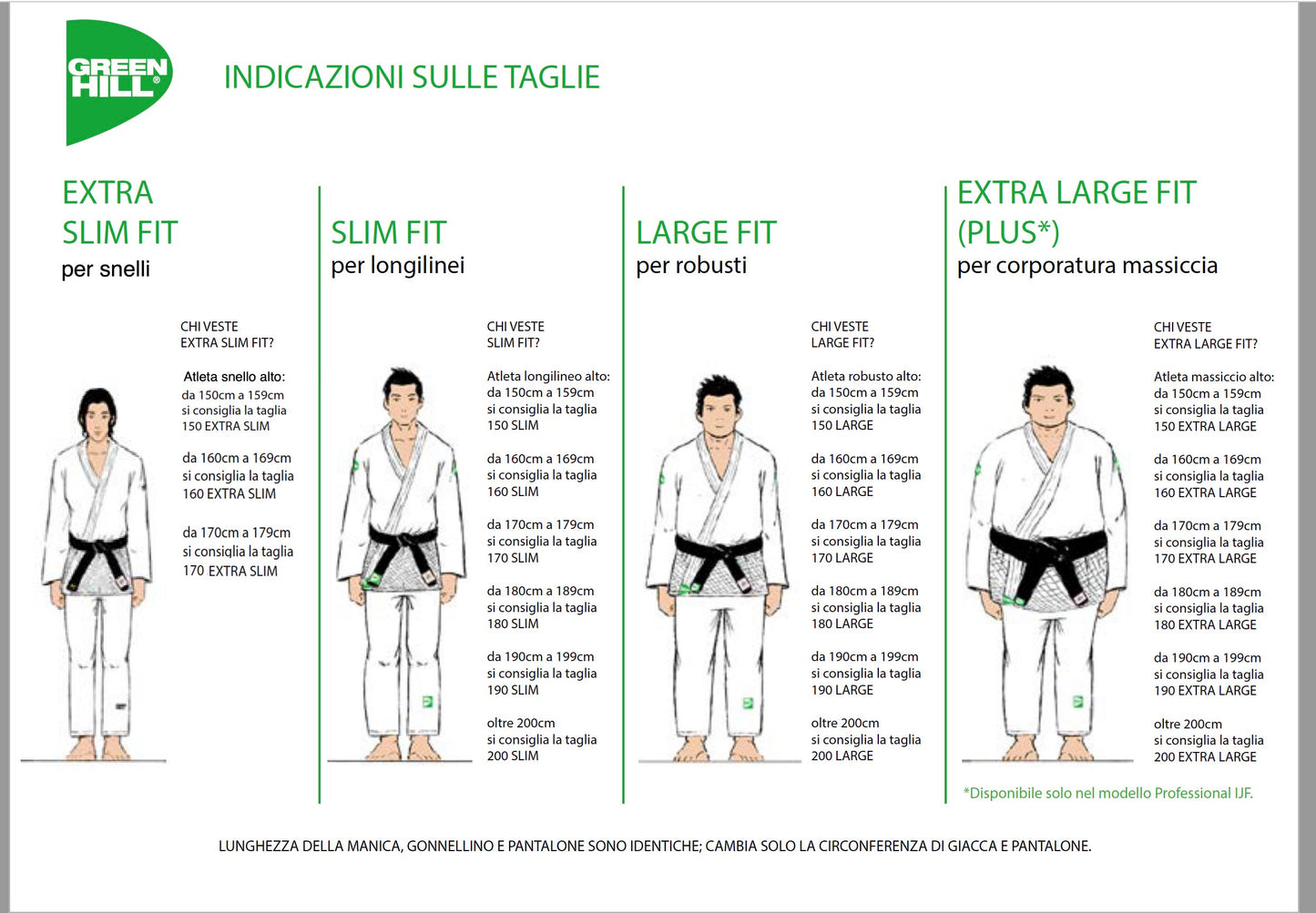 GREEN HILL®

INDICAZIONI SULLE TAGLIE

EXTRA SLIM FIT
per snelli

CHI VESTE EXTRA SLIM FIT?

Atleta snello alto:
da 150cm a 159cm si consiglia la taglia 150 EXTRA SLIM

da 160cm a 169cm si consiglia la taglia 160 EXTRA SLIM

da 170cm a 179cm si consiglia la taglia 170 EXTRA SLIM

SLIM FIT
per longilinei

CHI VESTE SLIM FIT?

Atleta longilineo alto:
da 150cm a 159cm si consiglia la taglia 150 SLIM

da 160cm a 169cm si consiglia la taglia 160 SLIM

da 170cm a 179cm si consiglia la taglia 170 SLIM

da 180cm a 189cm si consiglia la taglia 180 SLIM

da 190cm a 199cm si consiglia la taglia 190 SLIM

oltre 200cm si consiglia la taglia 200 SLIM

LARGE FIT
per robusti

CHI VESTE LARGE FIT?

Atleta robusto alto:
da 150cm a 159cm si consiglia la taglia 150 LARGE

da 160cm a 169cm si consiglia la taglia 160 LARGE

da 170cm a 179cm si consiglia la taglia 170 LARGE

da 180cm a 189cm si consiglia la taglia 180 LARGE

da 190cm a 199cm si consiglia la taglia 190 LARGE

oltre 200cm si consiglia la taglia 200 LARGE

EXTRA LARGE FIT (PLUS*)
per corporatura massiccia

CHI VESTE EXTRA LARGE FIT?

Atleta massiccio alto:
da 150cm a 159cm si consiglia la taglia 150 EXTRA LARGE

da 160cm a 169cm si consiglia la taglia 160 EXTRA LARGE

da 170cm a 179cm si consiglia la taglia 170 EXTRA LARGE

da 180cm a 189cm si consiglia la taglia 180 EXTRA LARGE

da 190cm a 199cm si consiglia la taglia 190 EXTRA LARGE

oltre 200cm si consiglia la taglia 200 EXTRA LARGE

*Disponibile solo nel modello Professional IJF.

LUNGHEZZA DELLA MANICA, GONNELLINO E PANTALONE SONO IDENTICHE; CAMBIA SOLO LA CIRCONFERENZA DI GIACCA E PANTALONE.